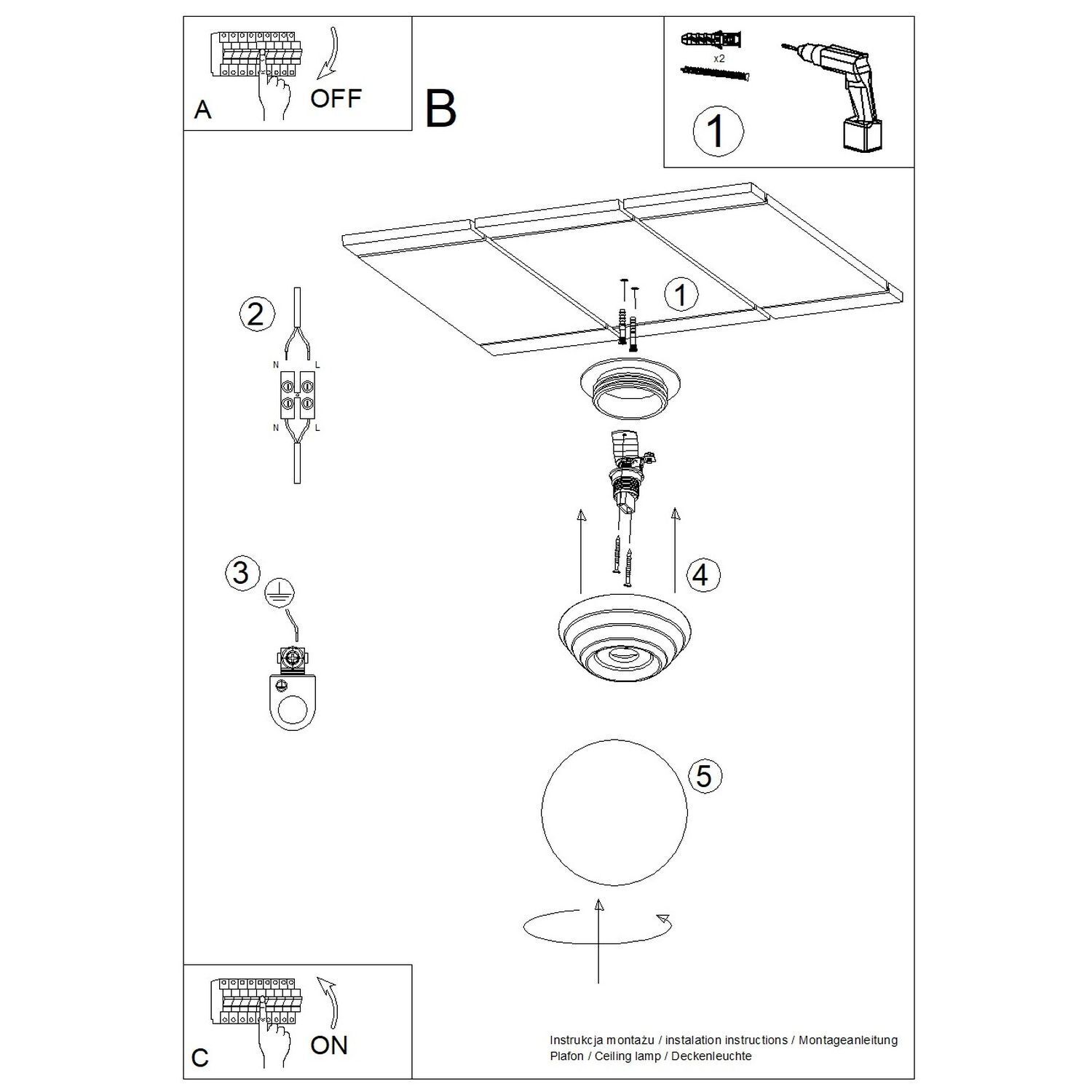 A
OFF

B

x2
1

1

2
N L
N L

3

4

5

C
ON

Instrukcja montażu / instalation instructions / Montageanleitung
Plafon / Ceiling lamp / Deckenleuchte