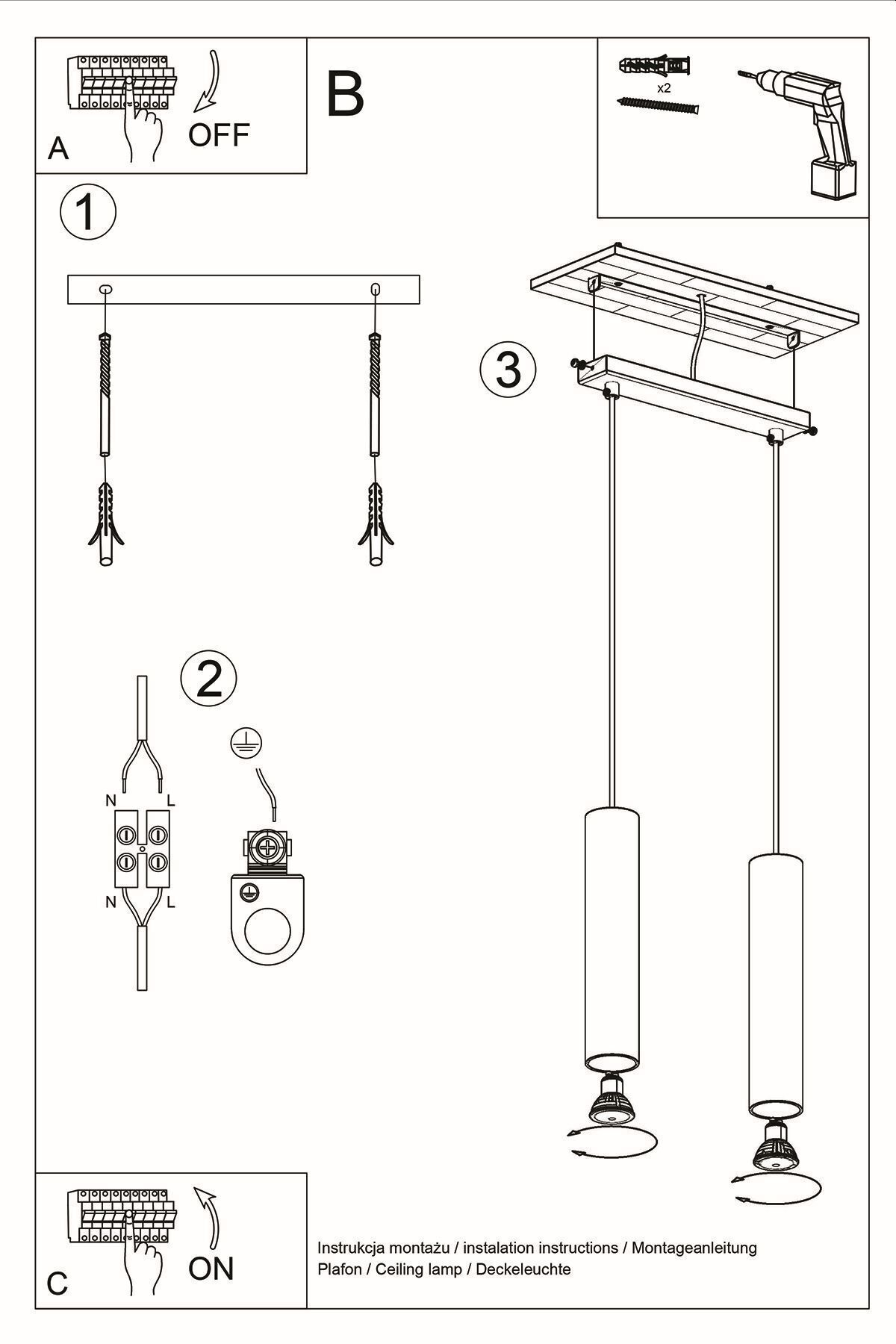 A
OFF

B

x2

1

3

2

N L

N L

C
ON

Instrukcja montażu / instalation instructions / Montageanleitung
Plafon / Ceiling lamp / Deckeleuchte