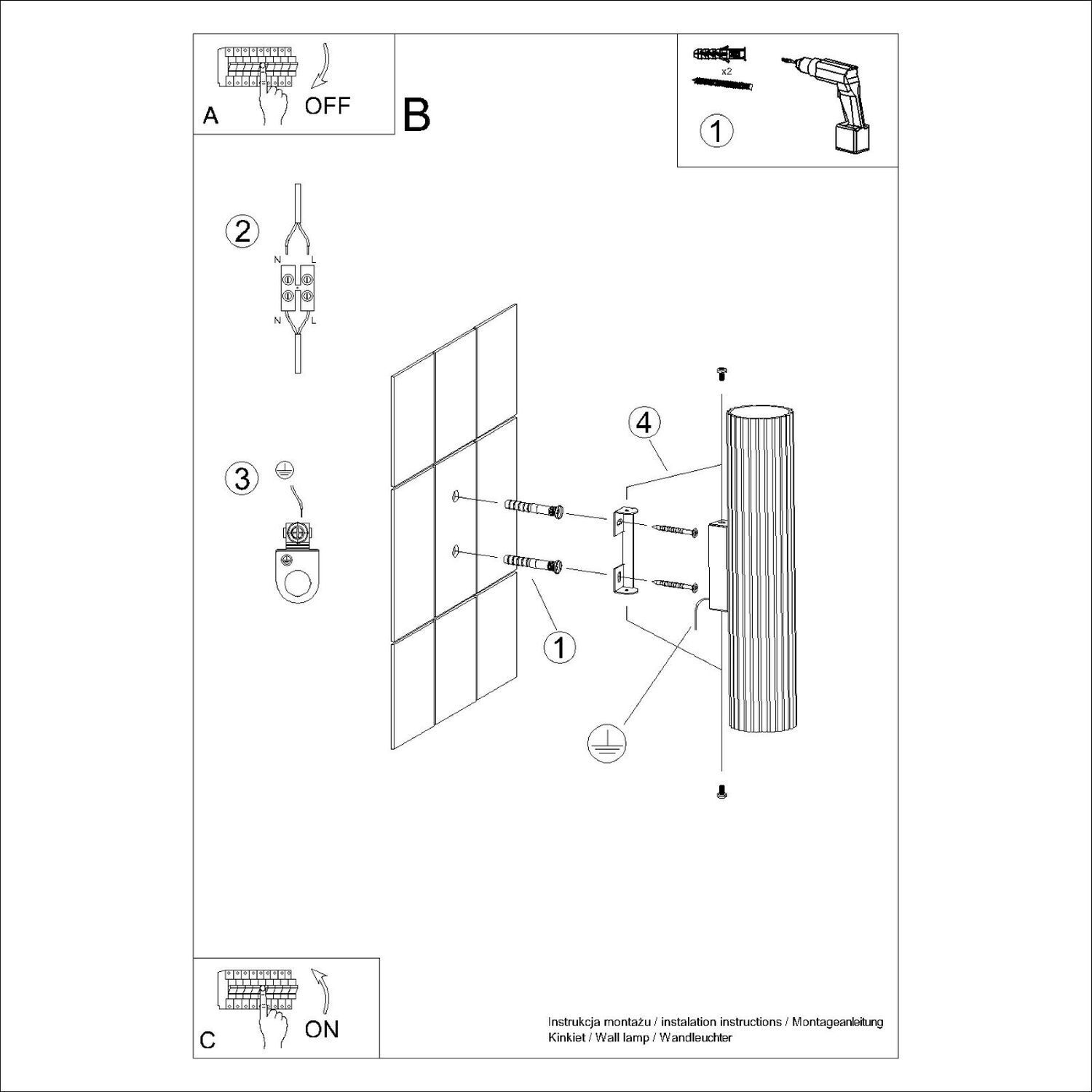 A
OFF

B

x2
1

2
N L
N L

3

4

1

C
ON

Instrukcja montażu / instalation instructions / Montageanleitung
Kinkiet / Wall lamp / Wandleuchter