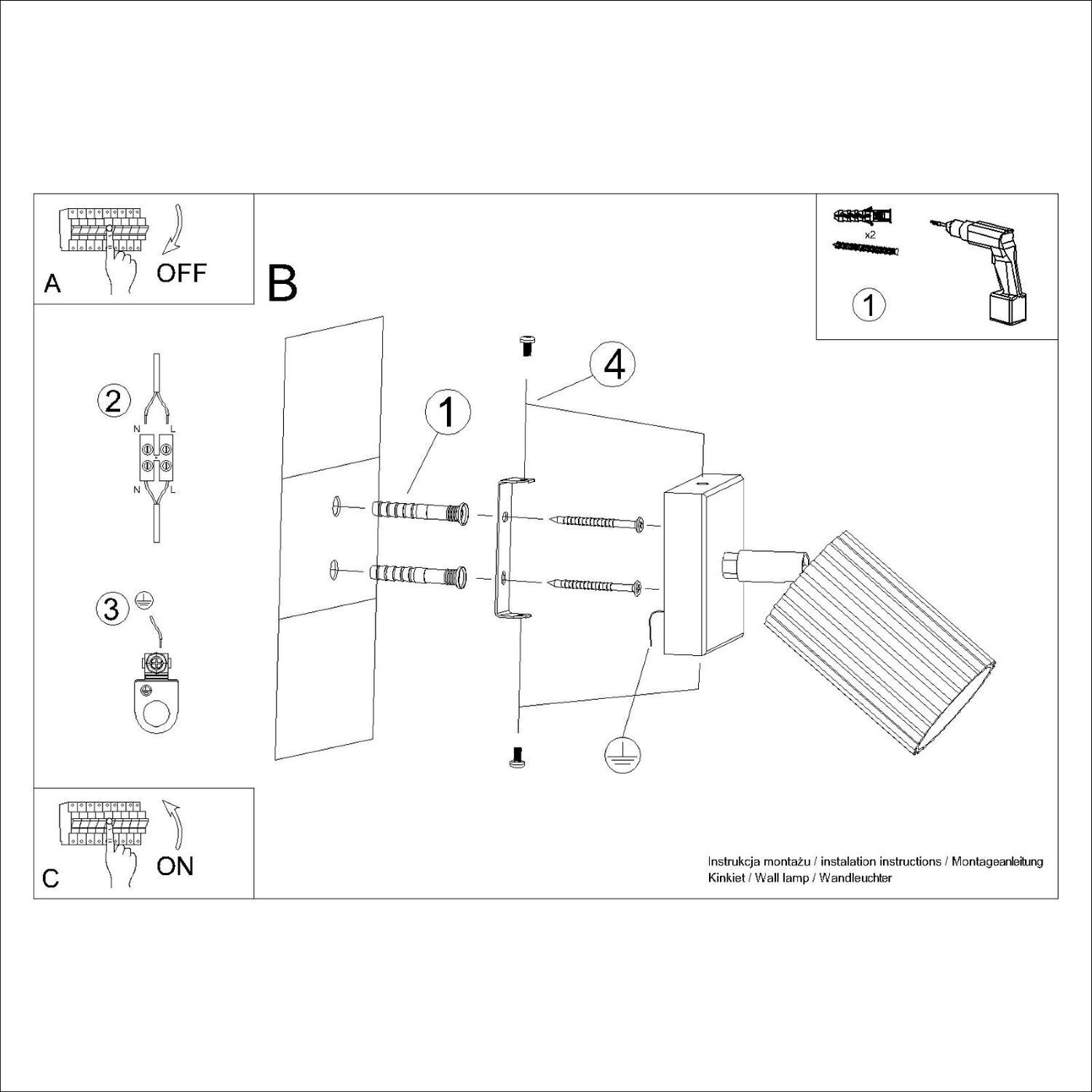 A

OFF

B

x2

1

2

N L

N L

3

1

4

C

ON

Instrukcja montażu / instalation instructions / Montageanleitung
Kinkiet / Wall lamp / Wandleuchter