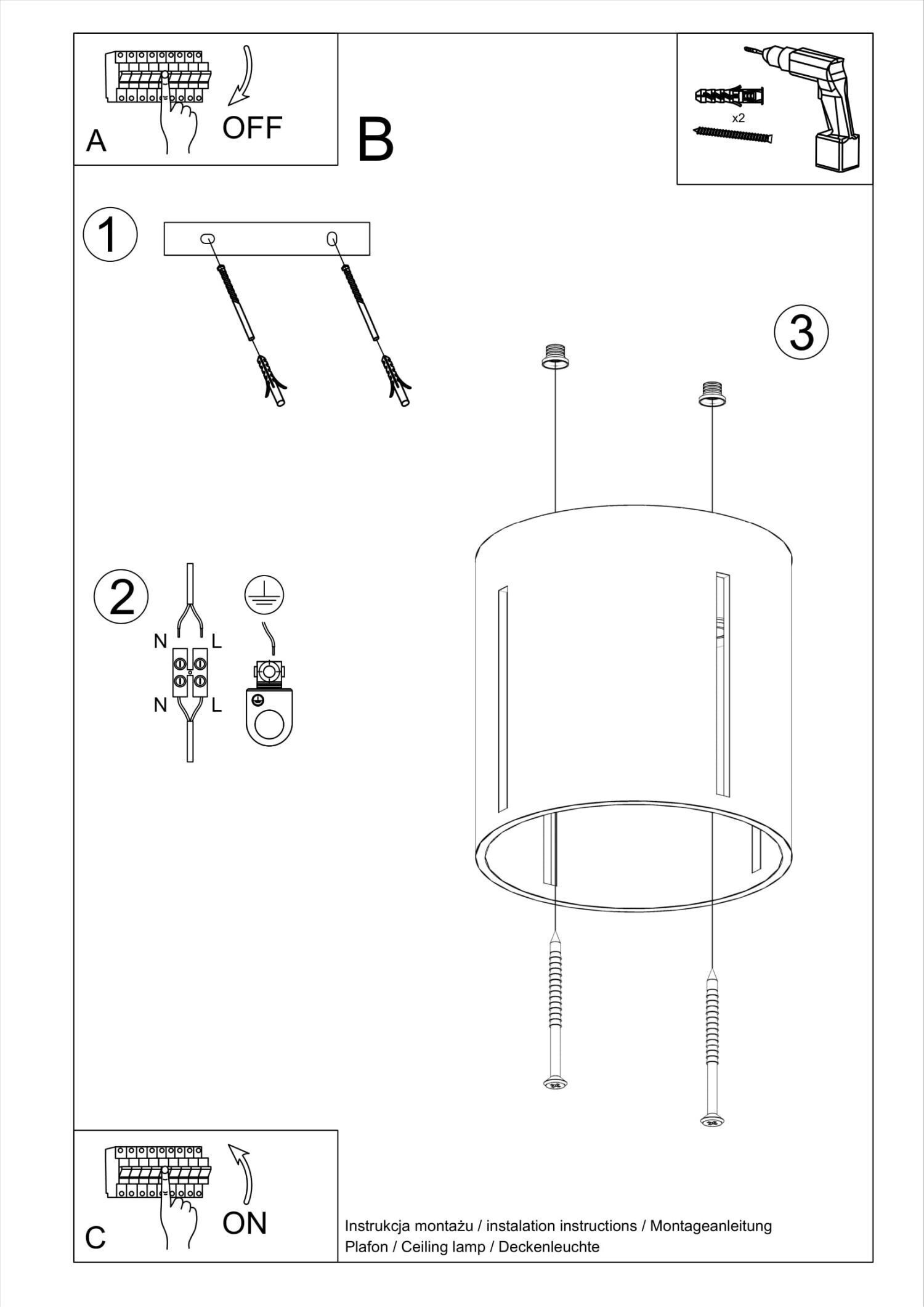 A

OFF

B

x2

1

3

2

N

L

N

L

C

ON

Instrukcja montażu / instalation instructions / Montageanleitung
Plafon / Ceiling lamp / Deckenleuchte