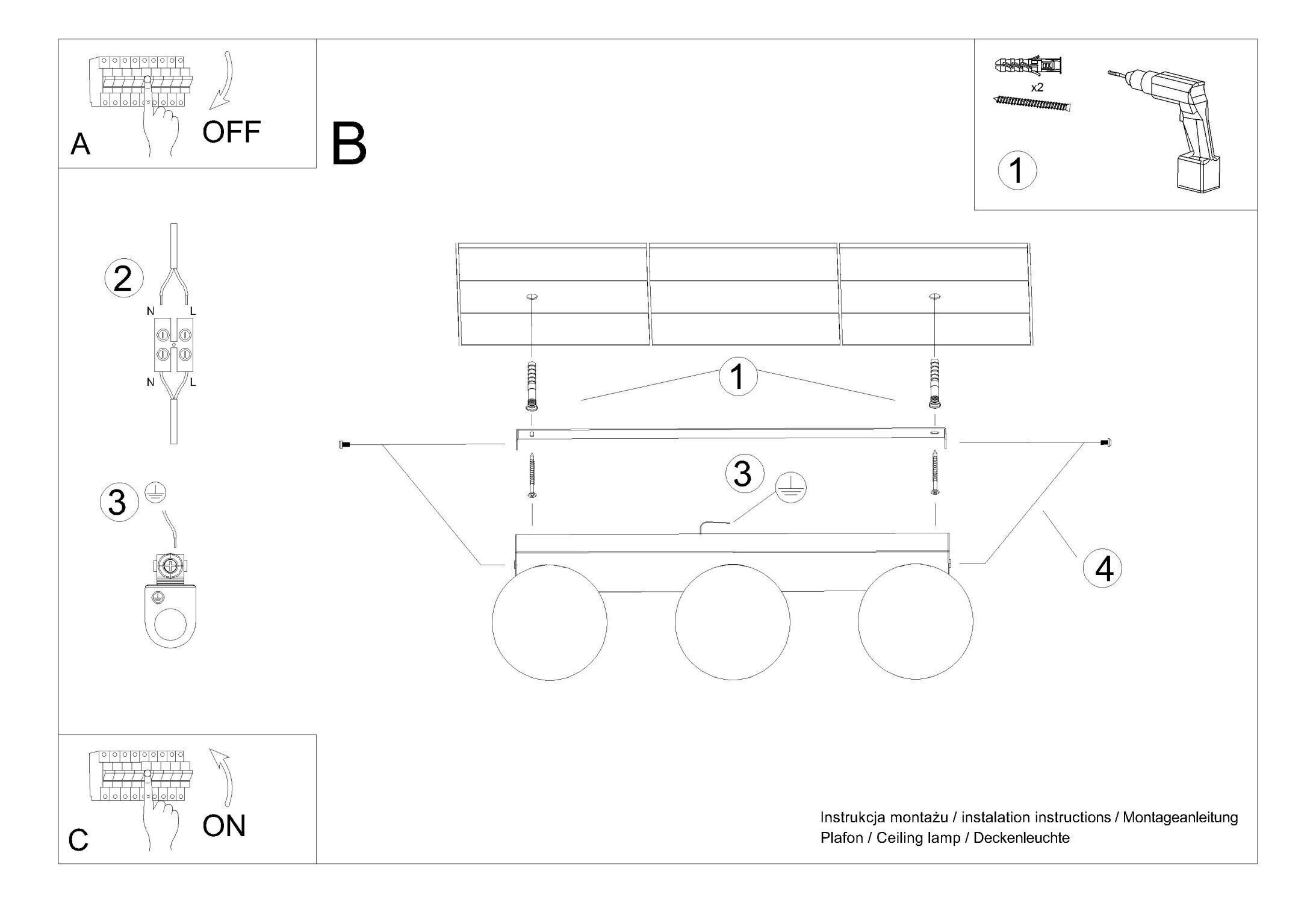 A

OFF

B

x2

1

2

N L

N L

3

1

3

4

C

ON

Instrukcja montażu / instalation instructions / Montageanleitung
Plafon / Ceiling lamp / Deckenleuchte