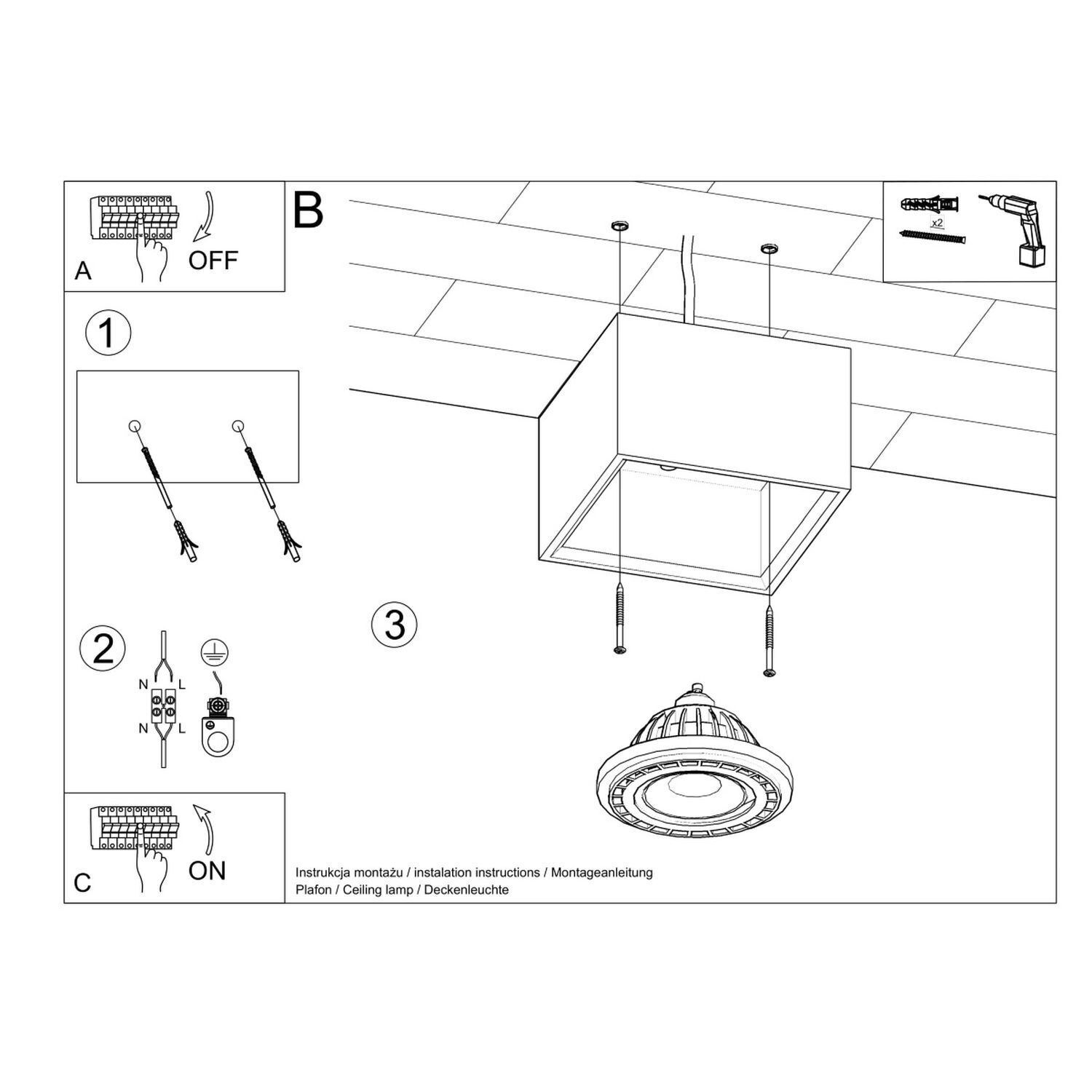 A
OFF

B

x2

1

2

N L
N L

3

C
ON

Instrukcja montażu / instalation instructions / Montageanleitung
Plafon / Ceiling lamp / Deckenleuchte