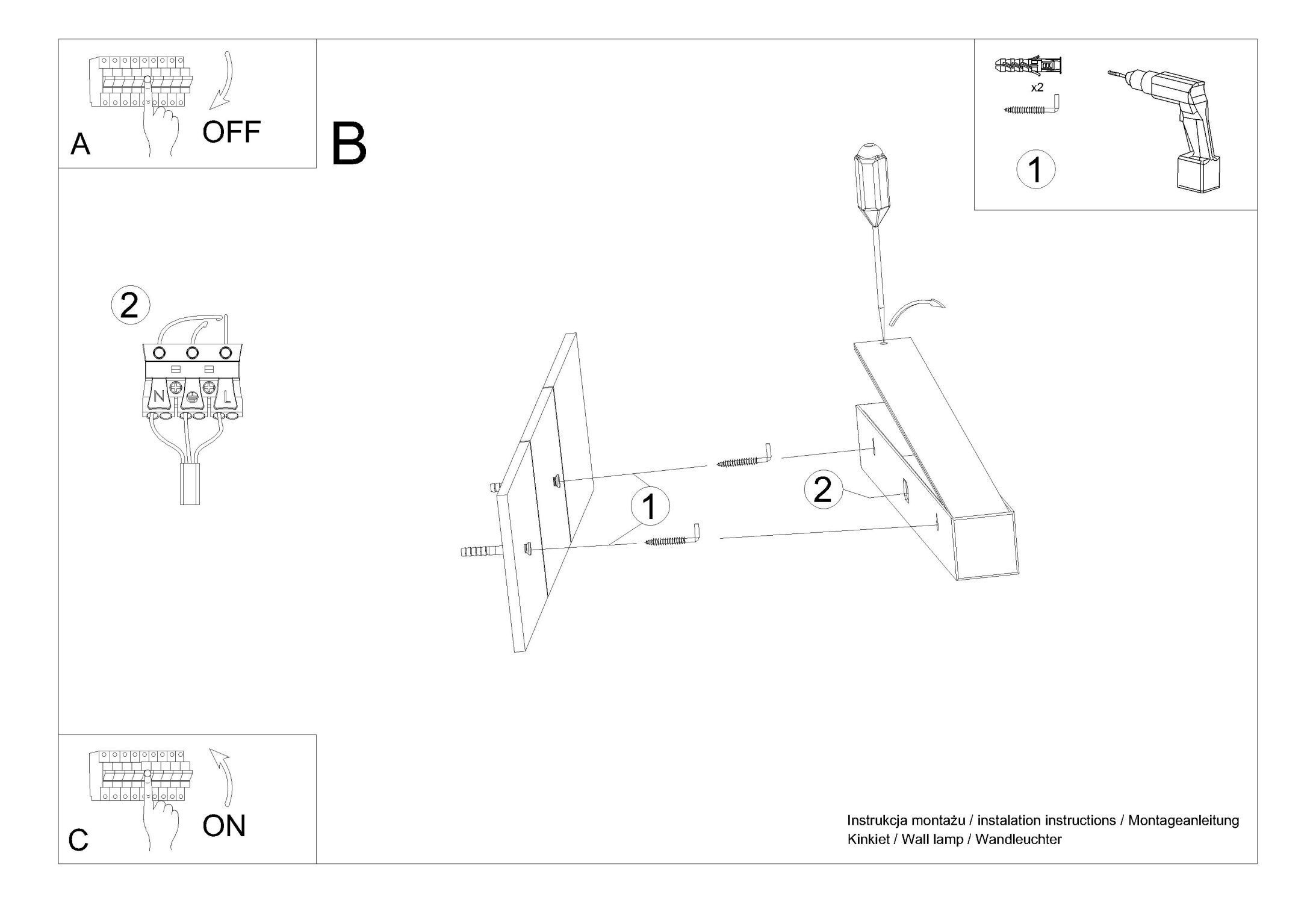 A
OFF

B

x2

1

2

N
L

1

2

C
ON

Instrukcja montażu / instalation instructions / Montageanleitung
Kinkiet / Wall lamp / Wandleuchter