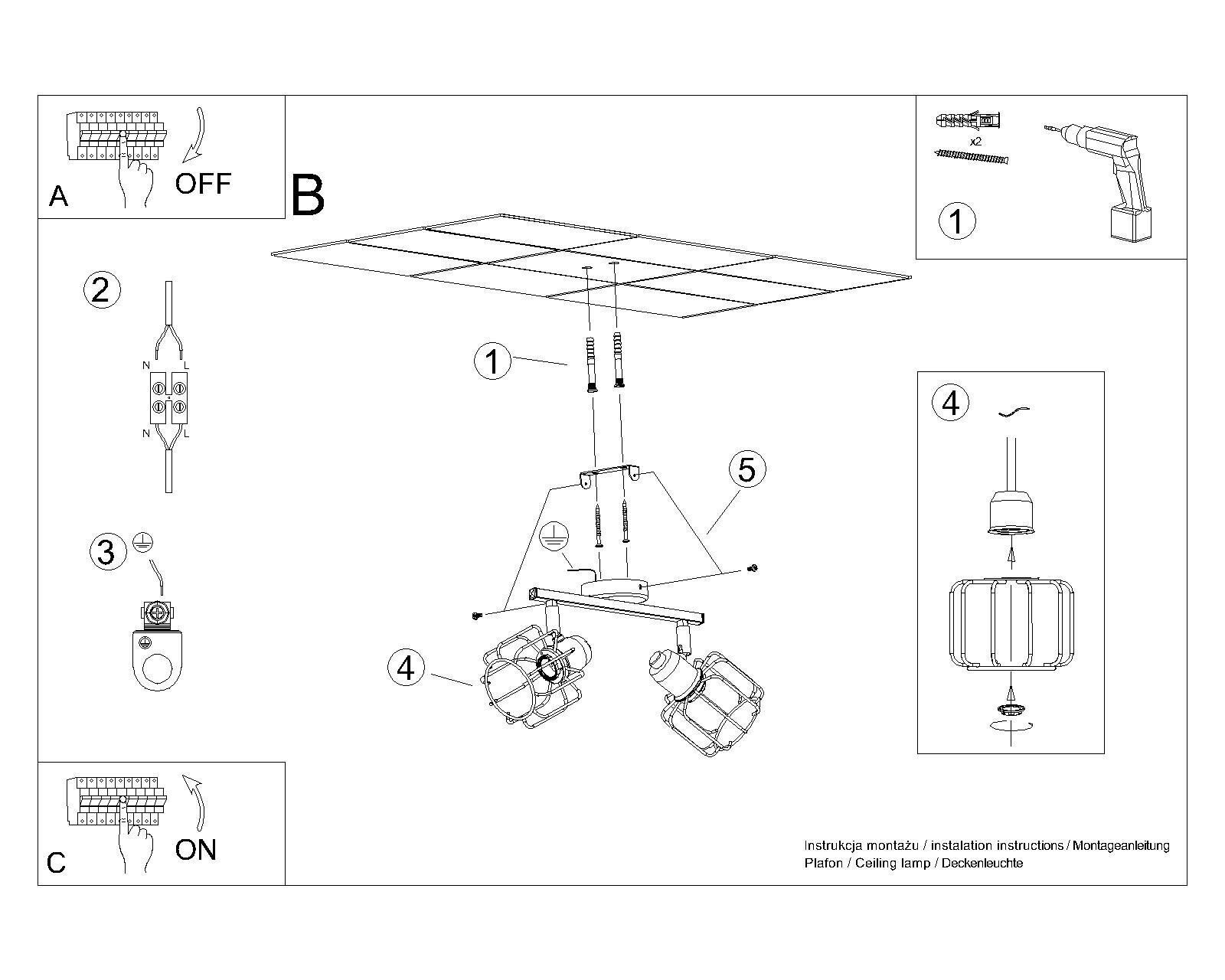 A
OFF

B

x2

1

2

N L

N L

3

1

5

4

4

C
ON

Instrukcja montażu / instalation instructions / Montageanleitung
Plafon / Ceiling lamp / Deckenleuchte