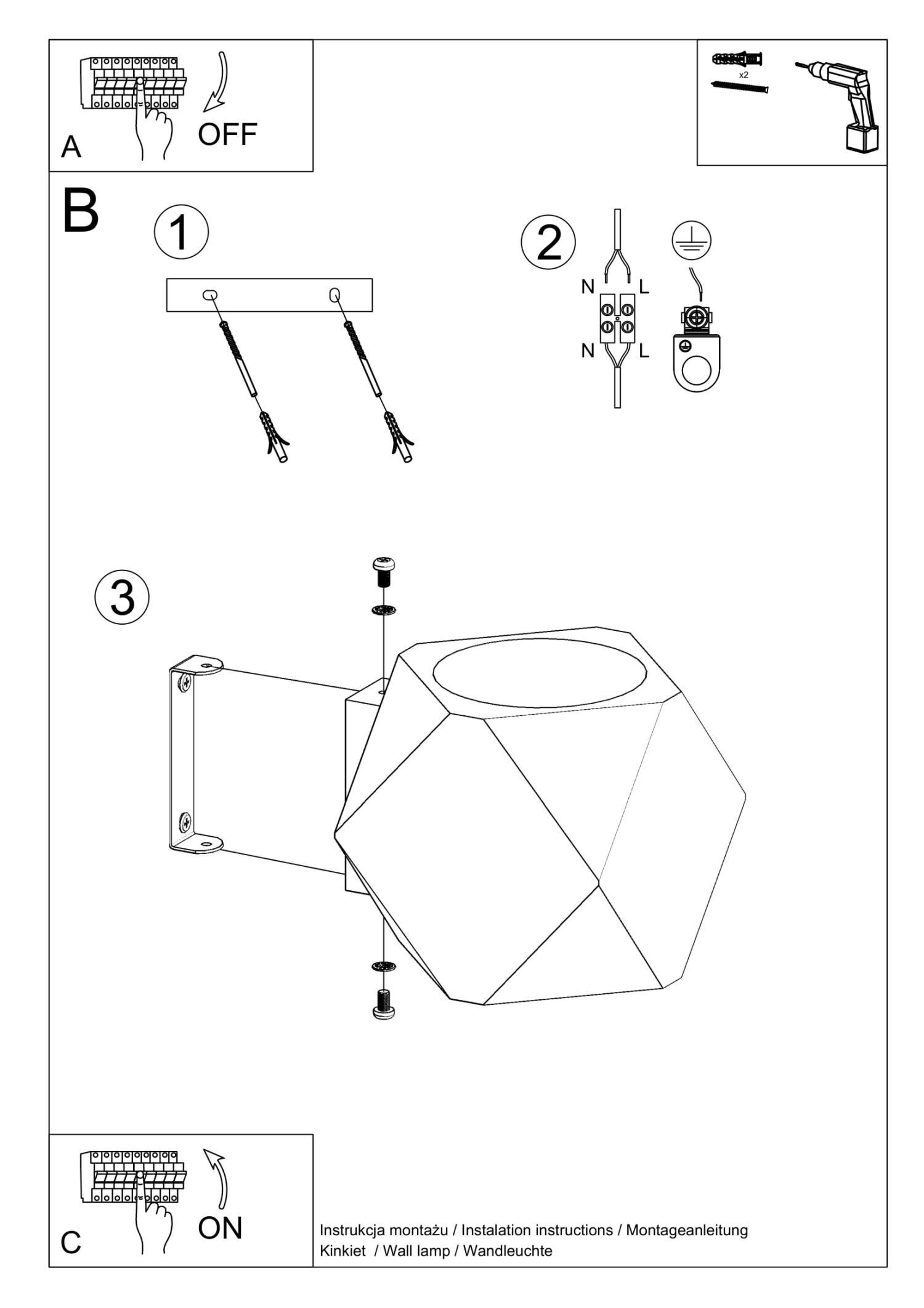 A

OFF

x2

B

1

2

N L

N L

3

C

ON

Instrukcja montażu / Instalation instructions / Montageanleitung
Kinkiet / Wall lamp / Wandleuchte