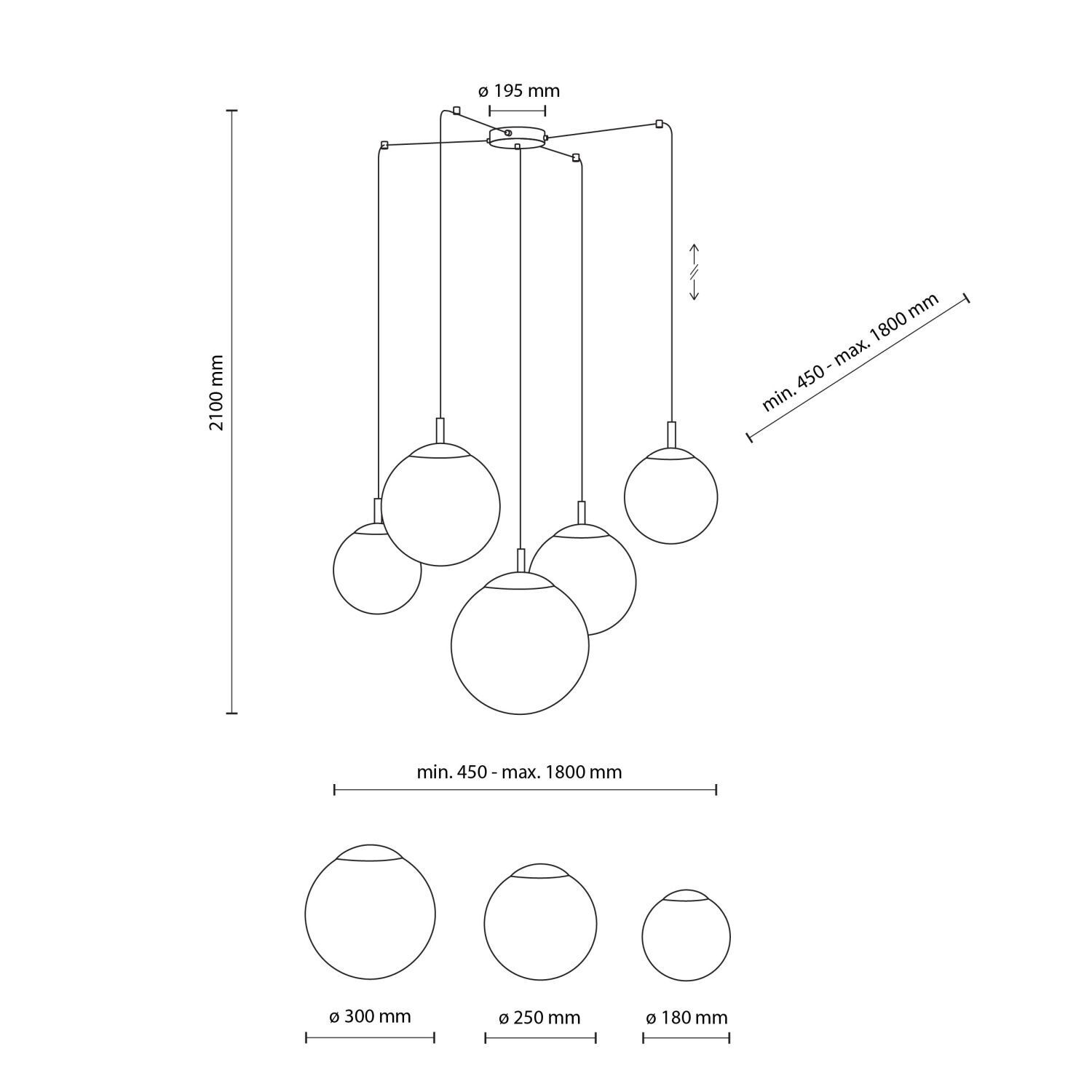 ø 195 mm

2100 mm

min. 450 - max. 1800 mm

min. 450 - max. 1800 mm

ø 300 mm

ø 250 mm

ø 180 mm