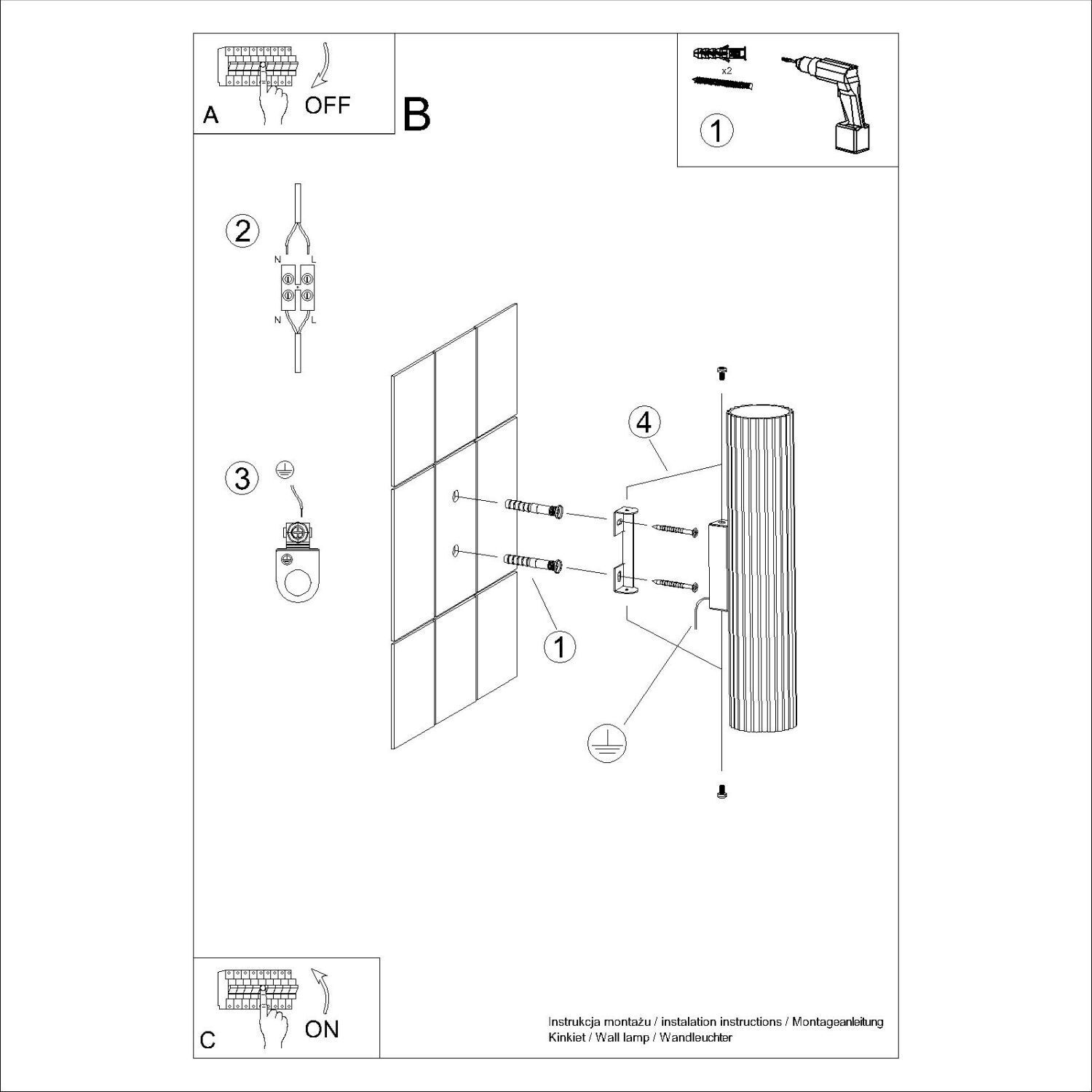 A

OFF

B

x2

1

2

N L

N L

3

4

1

C

ON

Instrukcja montażu / instalation instructions / Montageanleitung
Kinkiet / Wall lamp / Wandleuchter