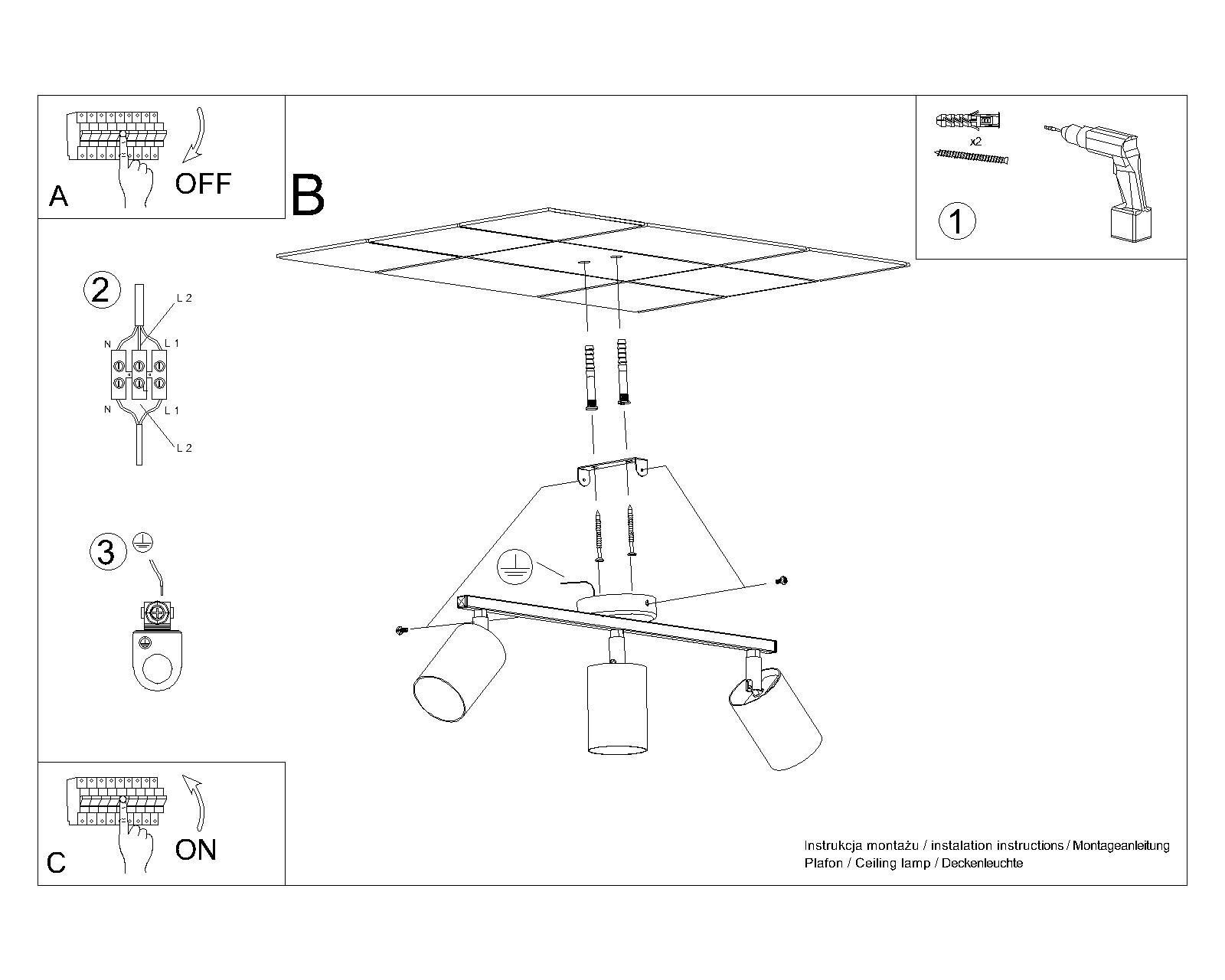 A
OFF

B

x2

1

2
L 2
N
L 1
N
L 1
L 2

3

C
ON

Instrukcja montażu / instalation instructions / Montageanleitung
Plafon / Ceiling lamp / Deckenleuchte