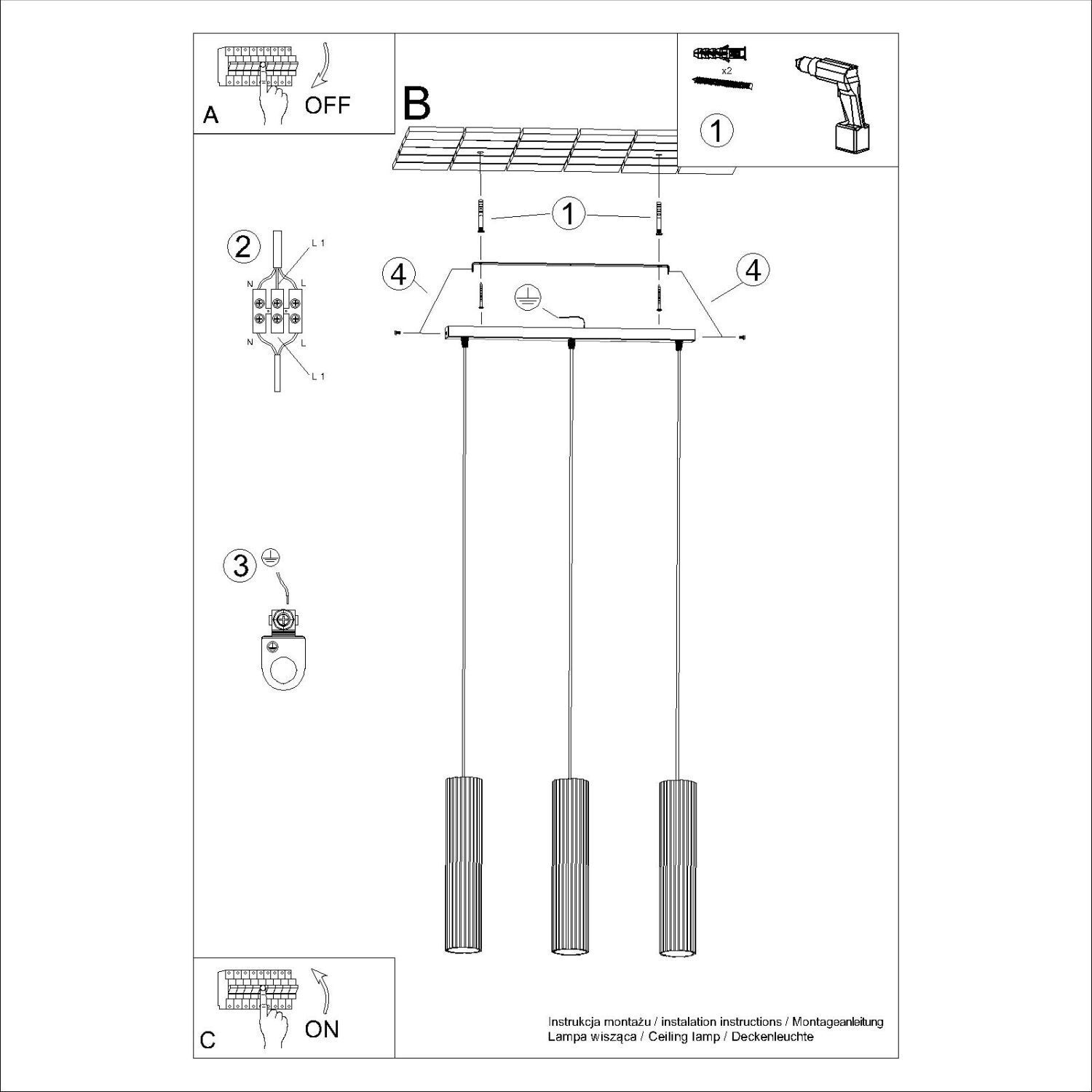 A
OFF

B

x2

1

1

2
L 1
N
L
N
L
L 1

4

4

3

C
ON

Instrukcja montażu / instalation instructions / Montageanleitung
Lampa wisząca / Ceiling lamp / Deckenleuchte