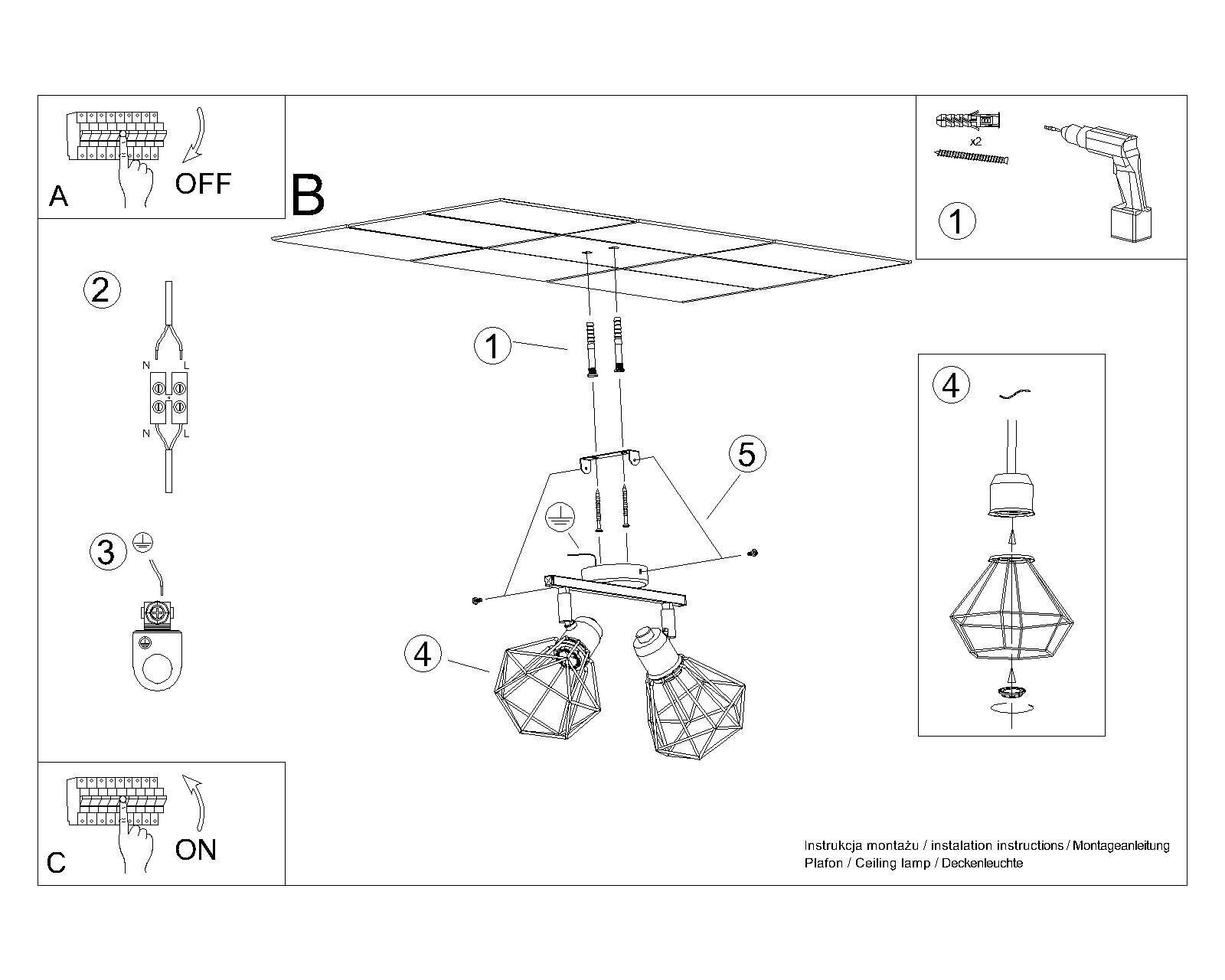 A
OFF

B

x2
1

2
N
L
N
L

3

1

5

4

4

C
ON

Instrukcja montażu / instalation instructions / Montageanleitung
Plafon / Ceiling lamp / Deckenleuchte