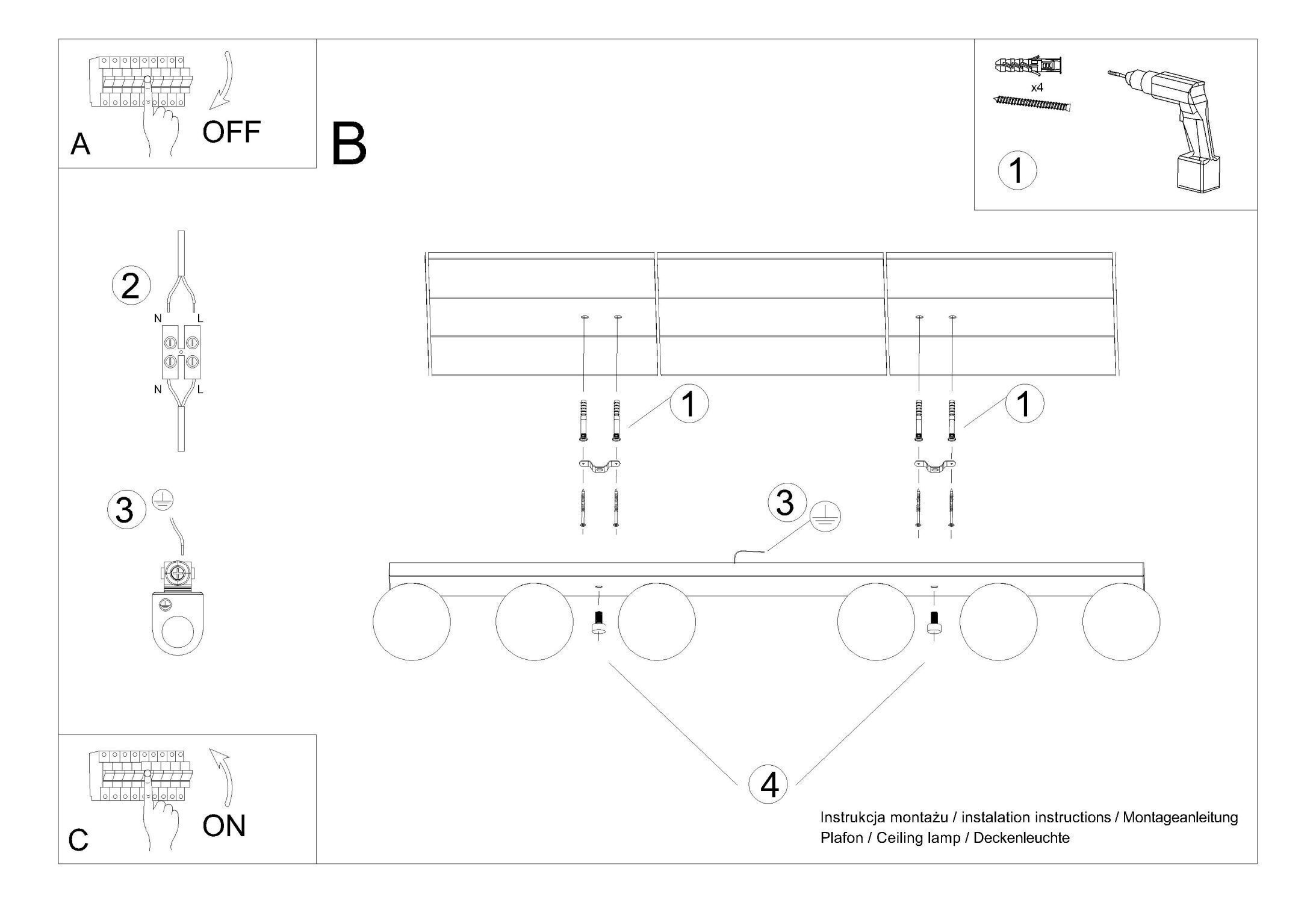 A
OFF

B

x4
1

2
N
L
N
L

3

1
1
3
4

C
ON

Instrukcja montażu / instalation instructions / Montageanleitung
Plafon / Ceiling lamp / Deckenleuchte