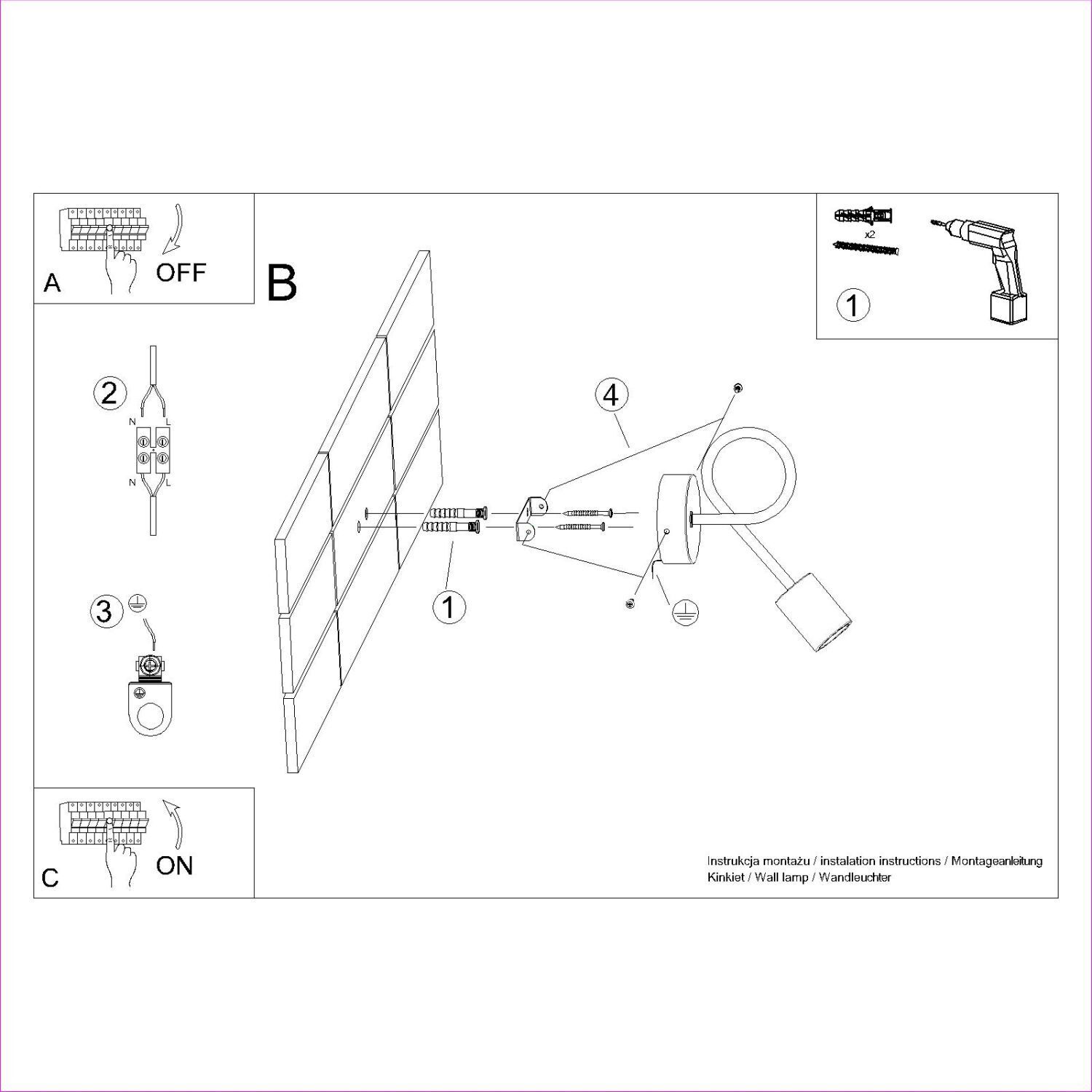 A
OFF

B

x2
1

2
N
L
N
L

3

4

1

C
ON

Instrukcja montażu / instalation instructions / Montageanleitung
Kinkiet / Wall lamp / Wandleuchter