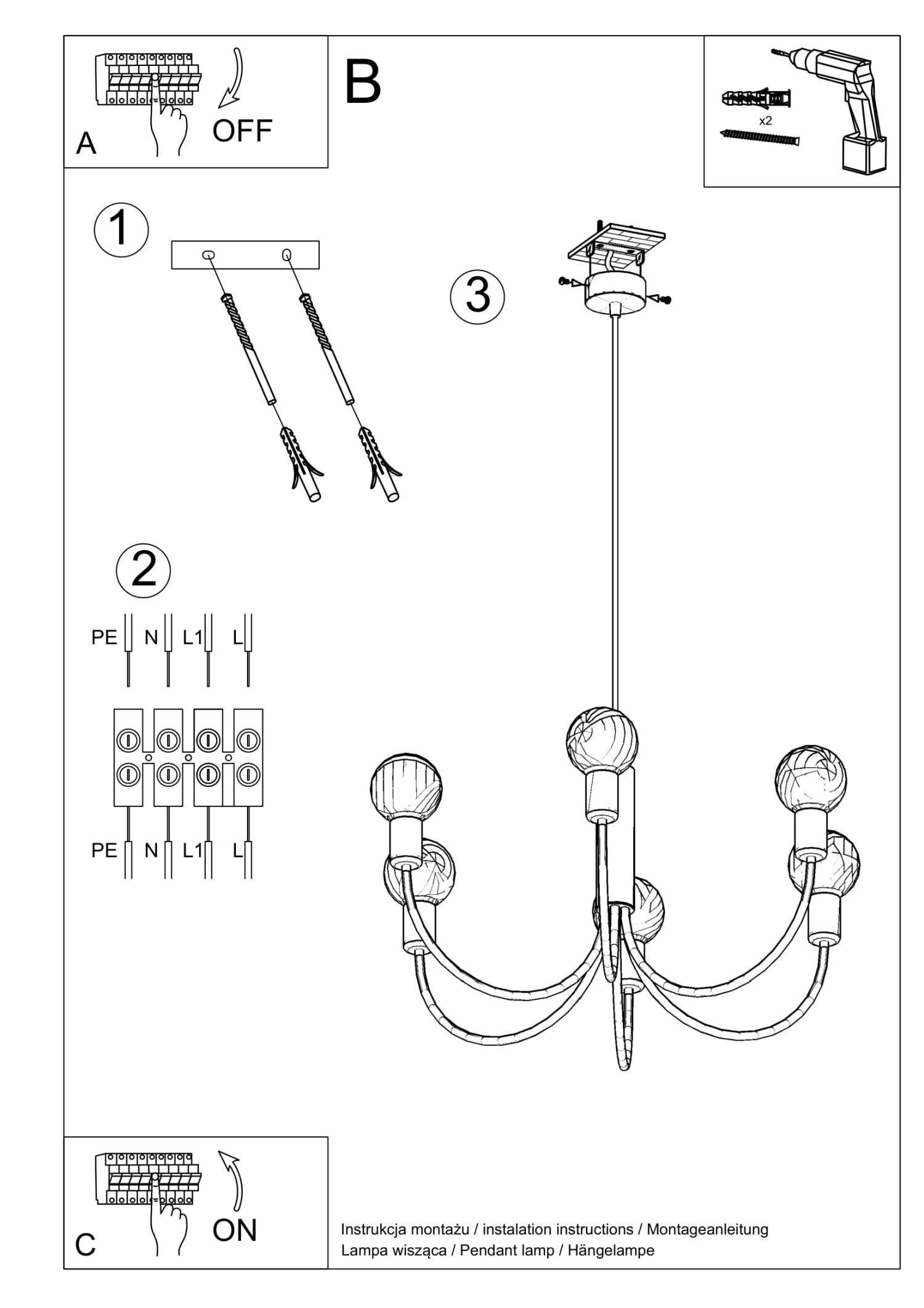 A

OFF

B

x2

1

3

2

PE N L1 L

PE N L1 L

C

ON

Instrukcja montażu / instalation instructions / Montageanleitung
Lampa wisząca / Pendant lamp / Hängelampe