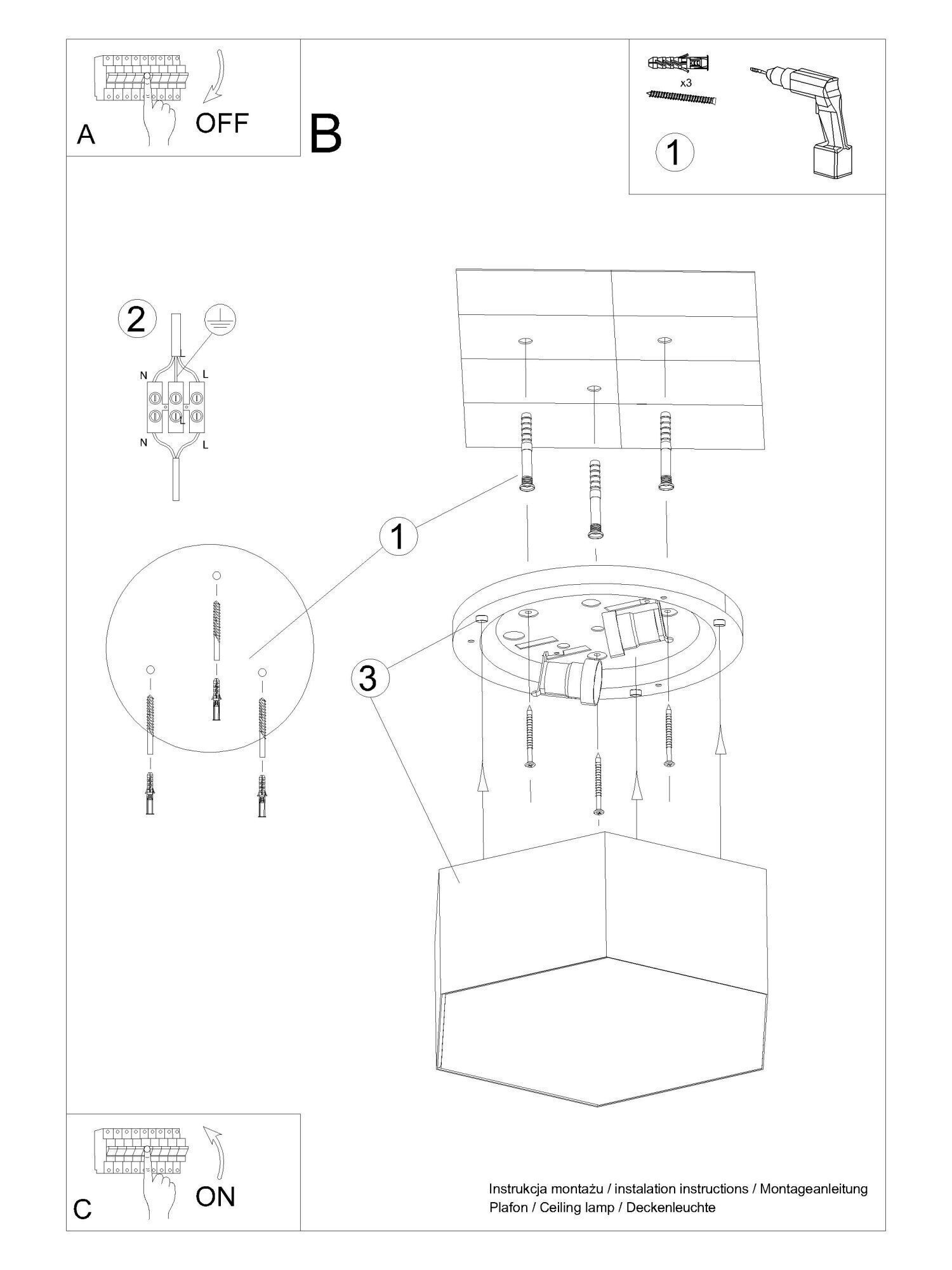 A

OFF

B

x3

1

2

L

N

L

L

N

L

1

3

C

ON

Instrukcja montażu / instalation instructions / Montageanleitung
Plafon / Ceiling lamp / Deckenleuchte